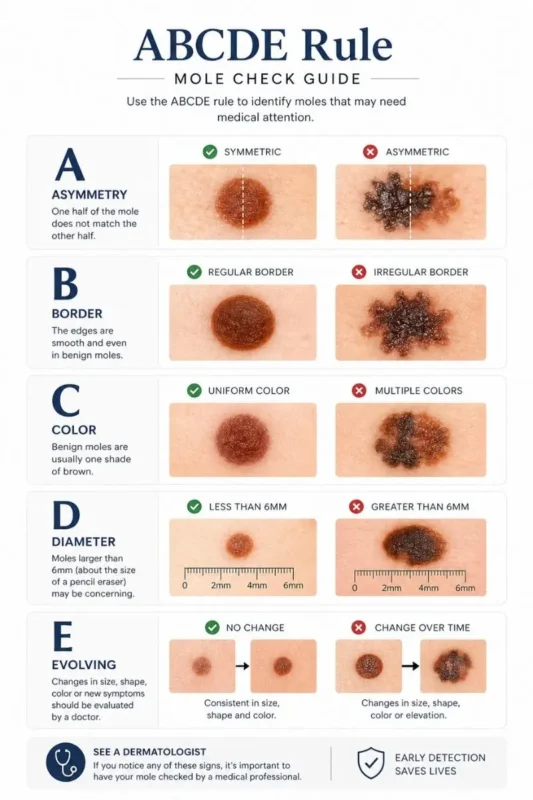 ABCDE Rule

MOLE CHECK GUIDE

Use the ABCDE rule to identify moles that may need medical attention.

A
ASYMMETRY
One half of the mole does not match the other half.

SYMMETRIC

ASYMMETRIC

B
BORDER
The edges are smooth and even in benign moles.

REGULAR BORDER

IRREGULAR BORDER

C
COLOR
Benign moles are usually one shade of brown.

UNIFORM COLOR

MULTIPLE COLORS

D
DIAMETER
Moles larger than 6mm (about the size of a pencil eraser) may be concerning.

LESS THAN 6MM

0 2mm 4mm 6mm

GREATER THAN 6MM

0 2mm 4mm 6mm

E
EVOLVING
Changes in size, shape, color or new symptoms should be evaluated by a doctor.

NO CHANGE

Consistent in size, shape and color.

CHANGE OVER TIME

Changes in size, shape, color or elevation.

SEE A DERMATOLOGIST
If you notice any of these signs, it's important to have your mole checked by a medical professional.

EARLY DETECTION SAVES LIVES